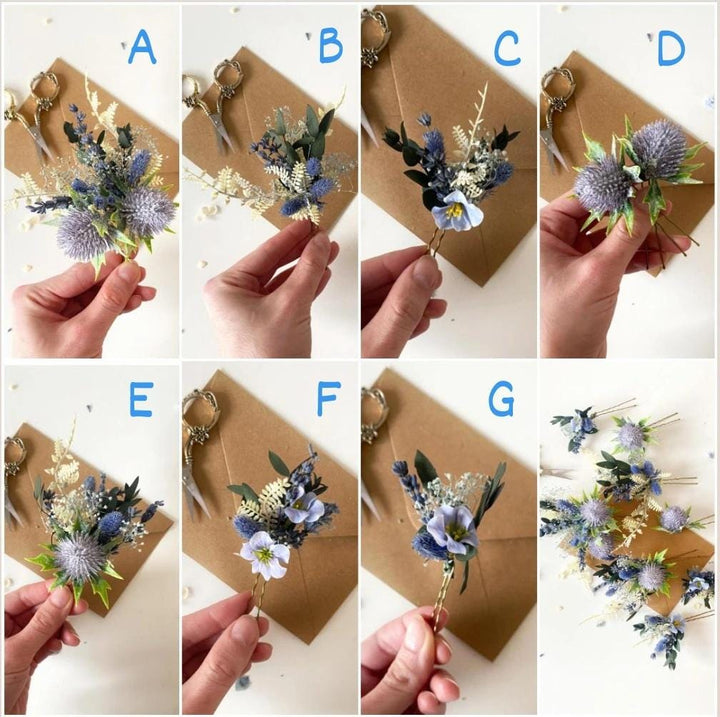 A

B

C

D

E

F

G